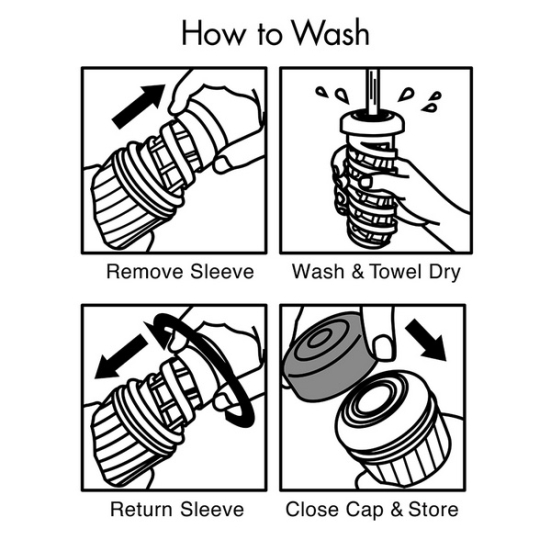 How to Wash

Remove Sleeve

Wash & Towel Dry

Return Sleeve

Close Cap & Store